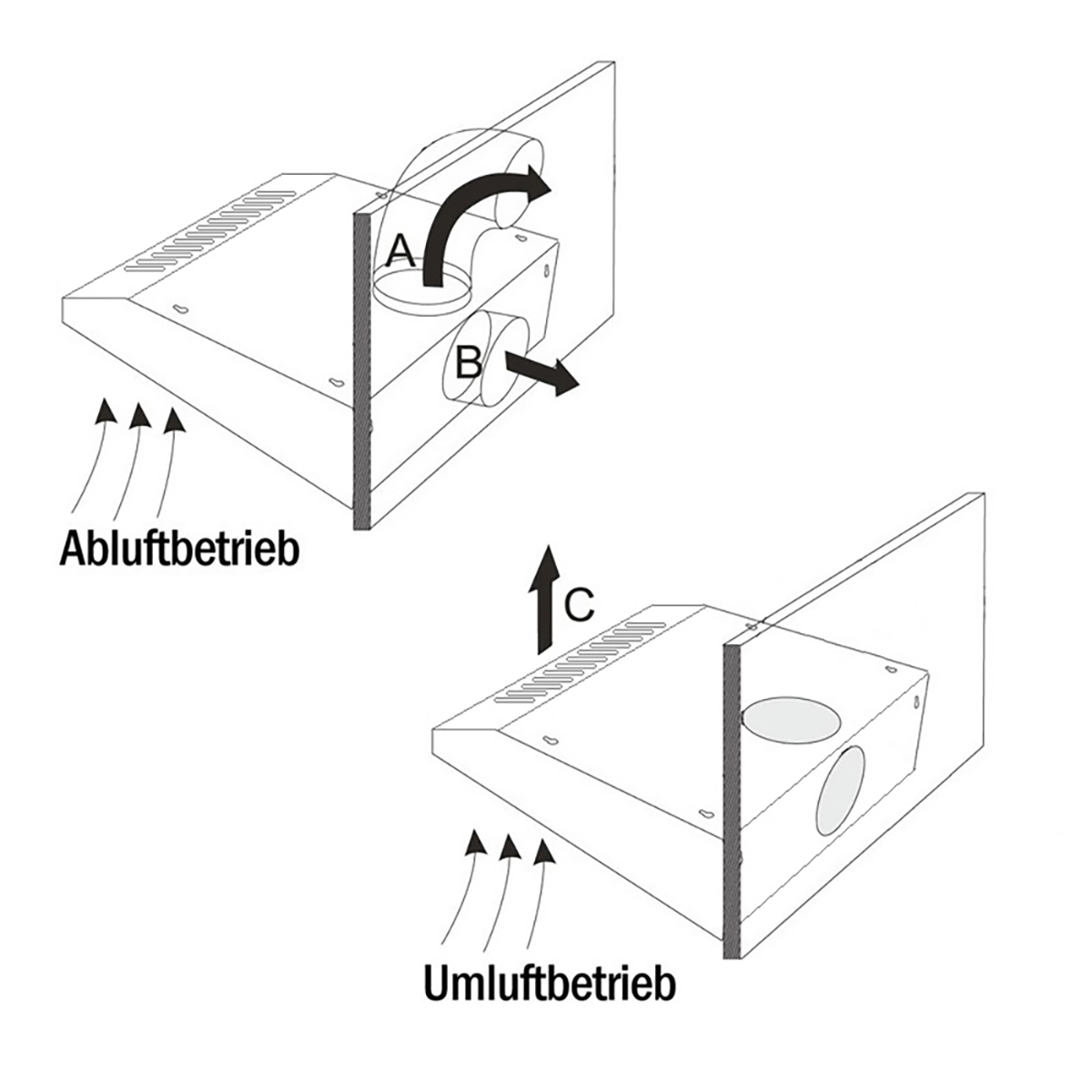 A

B

Abluftbetrieb

C

Umluftbetrieb